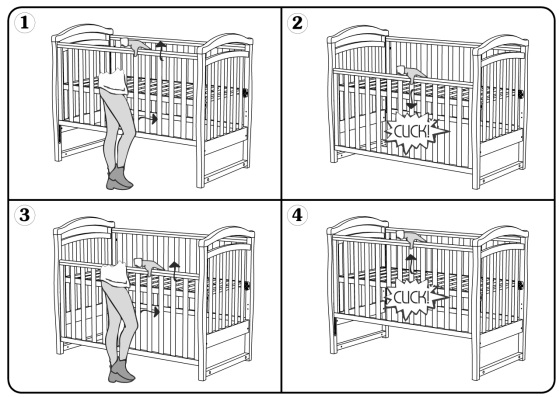 1

2

CLICK!

3

4

CLICK!