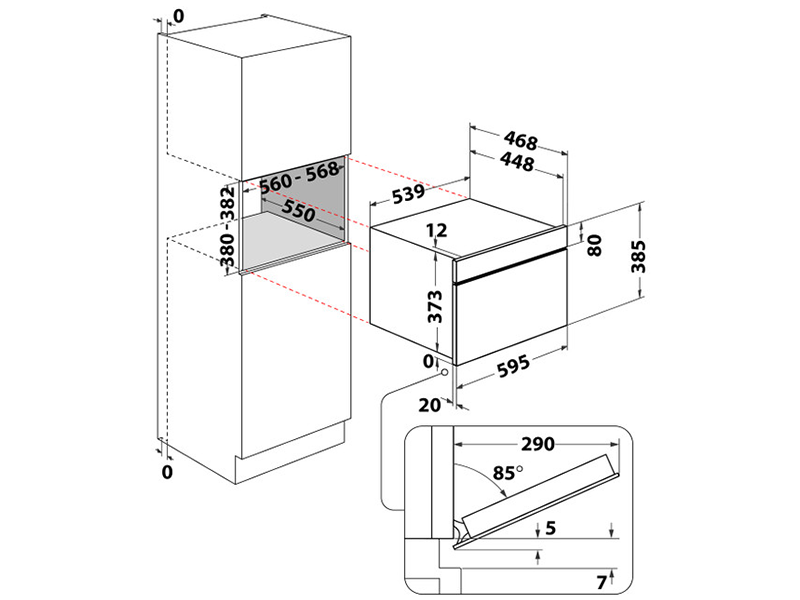 0
560 - 568
380 - 382
550
0
468
448
539
12
80
385
373
0
595
20
290
85°
5
7