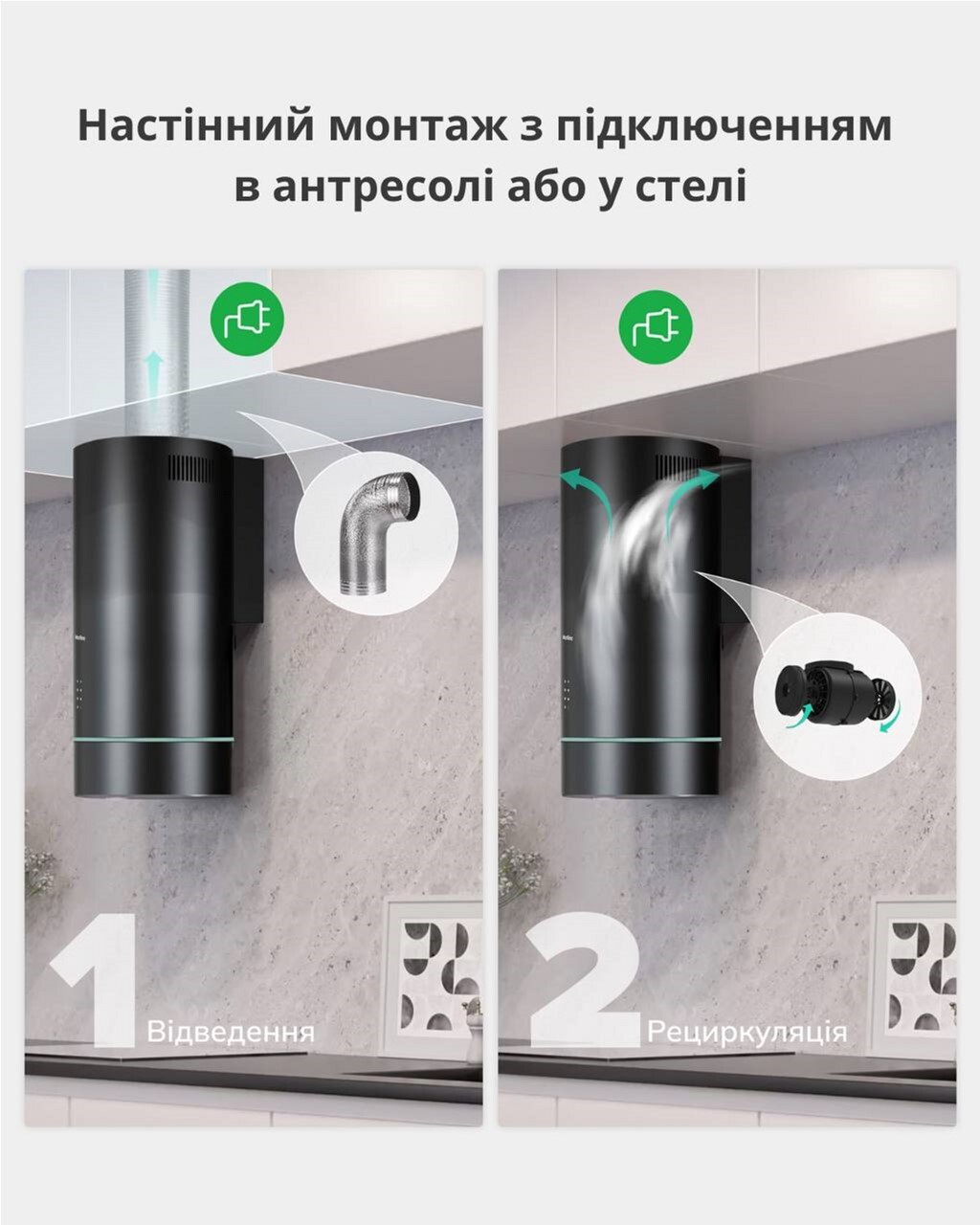 Настінний монтаж з підключенням в антресолі або у стелі

1 Відведення

2 Рециркуляція