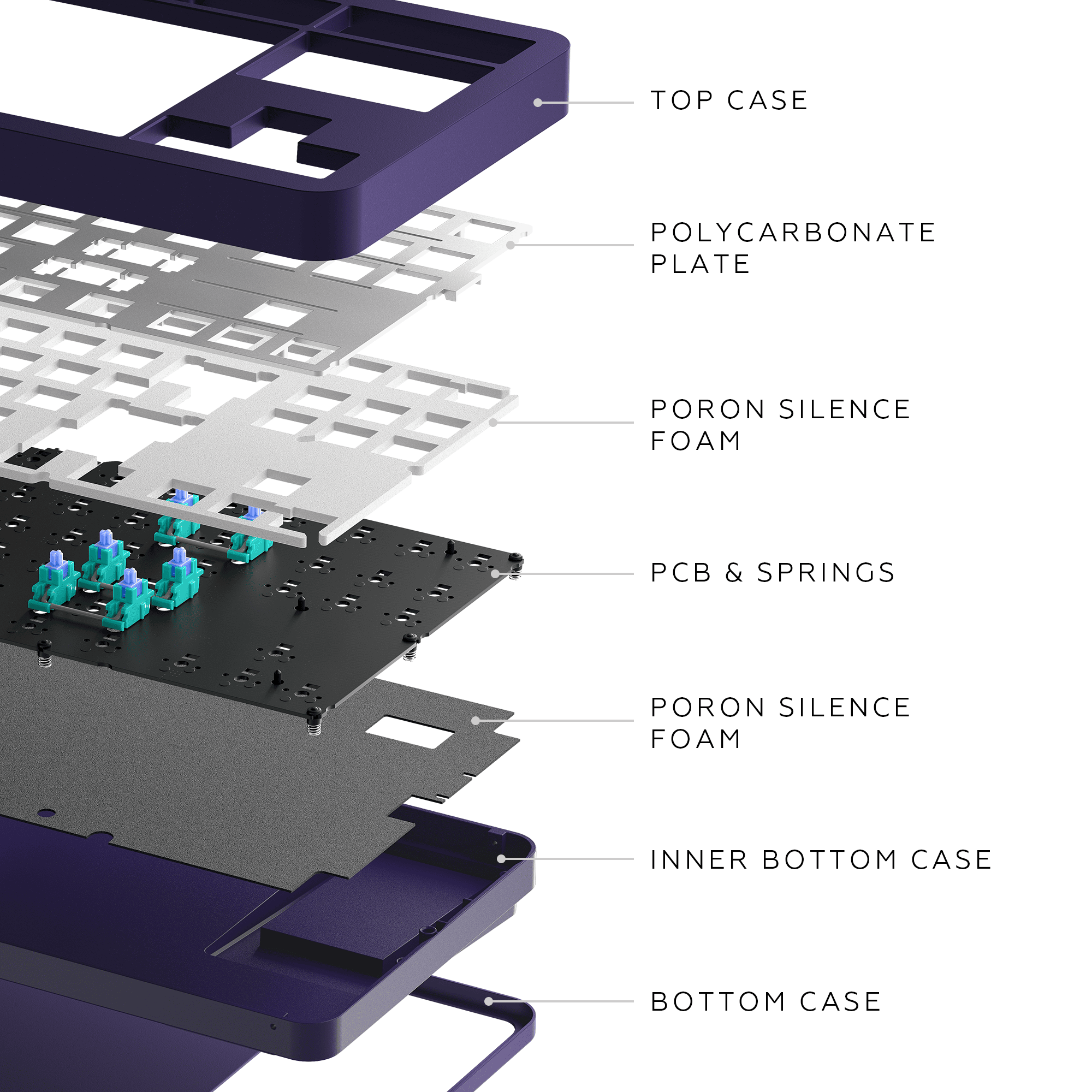 TOP CASE

POLYCARBONATE PLATE

PORON SILENCE FOAM

PCB & SPRINGS

PORON SILENCE FOAM

INNER BOTTOM CASE

BOTTOM CASE