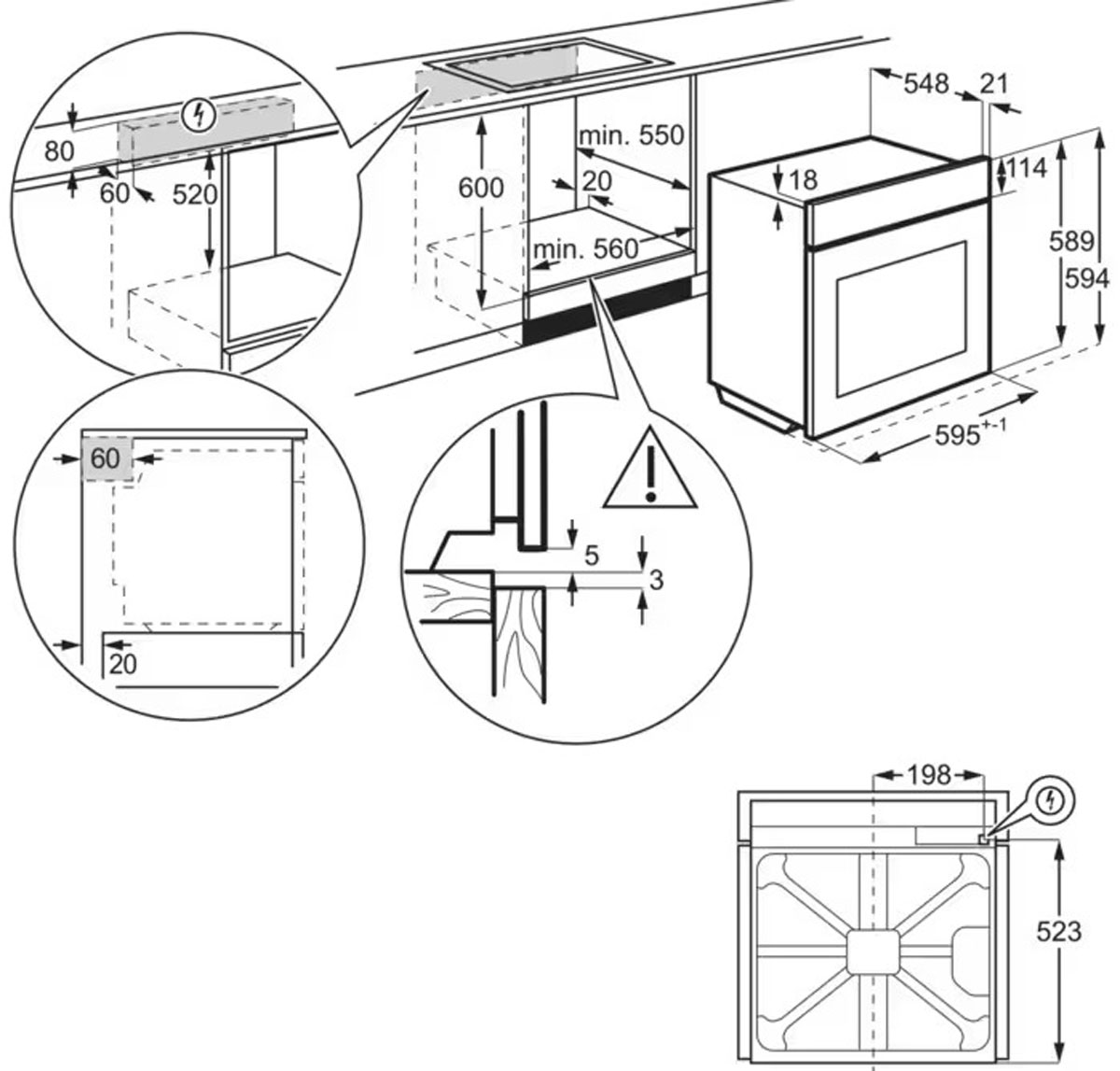 80
60
520
600
min. 550
20
min. 560
548
21
18
114
589
594
$595^{+-1}$
60
20
5
3
198
523