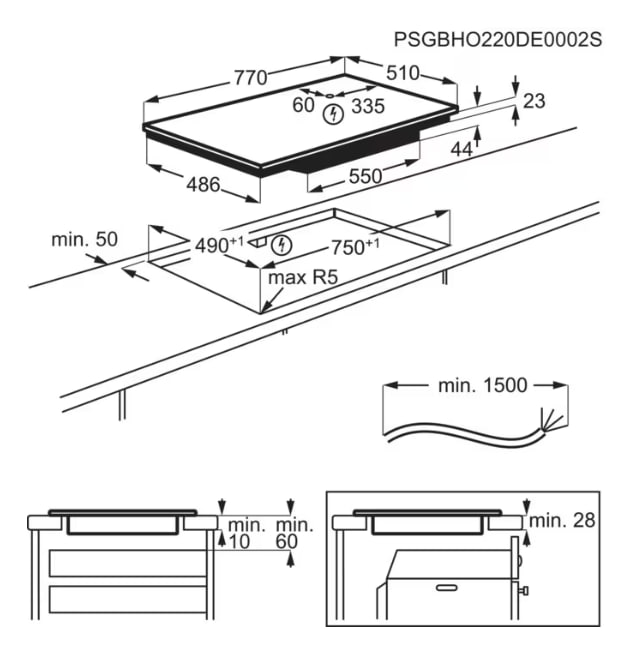 PSGBHO220DE0002S

770

510

60

335

23

44

486

550

min. 50

$490^{+1}$

$750^{+1}$

max R5

min. 1500

min.
10

min.
60

min. 28