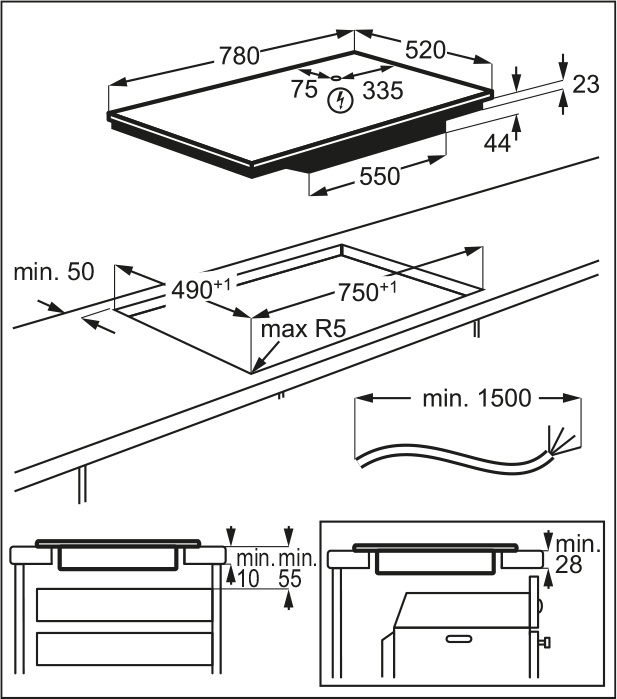 780
520
75
335
23
44
550
min. 50
$490^{+1}$
$750^{+1}$
max R5
min. 1500
min.
10
min.
55
min.
28