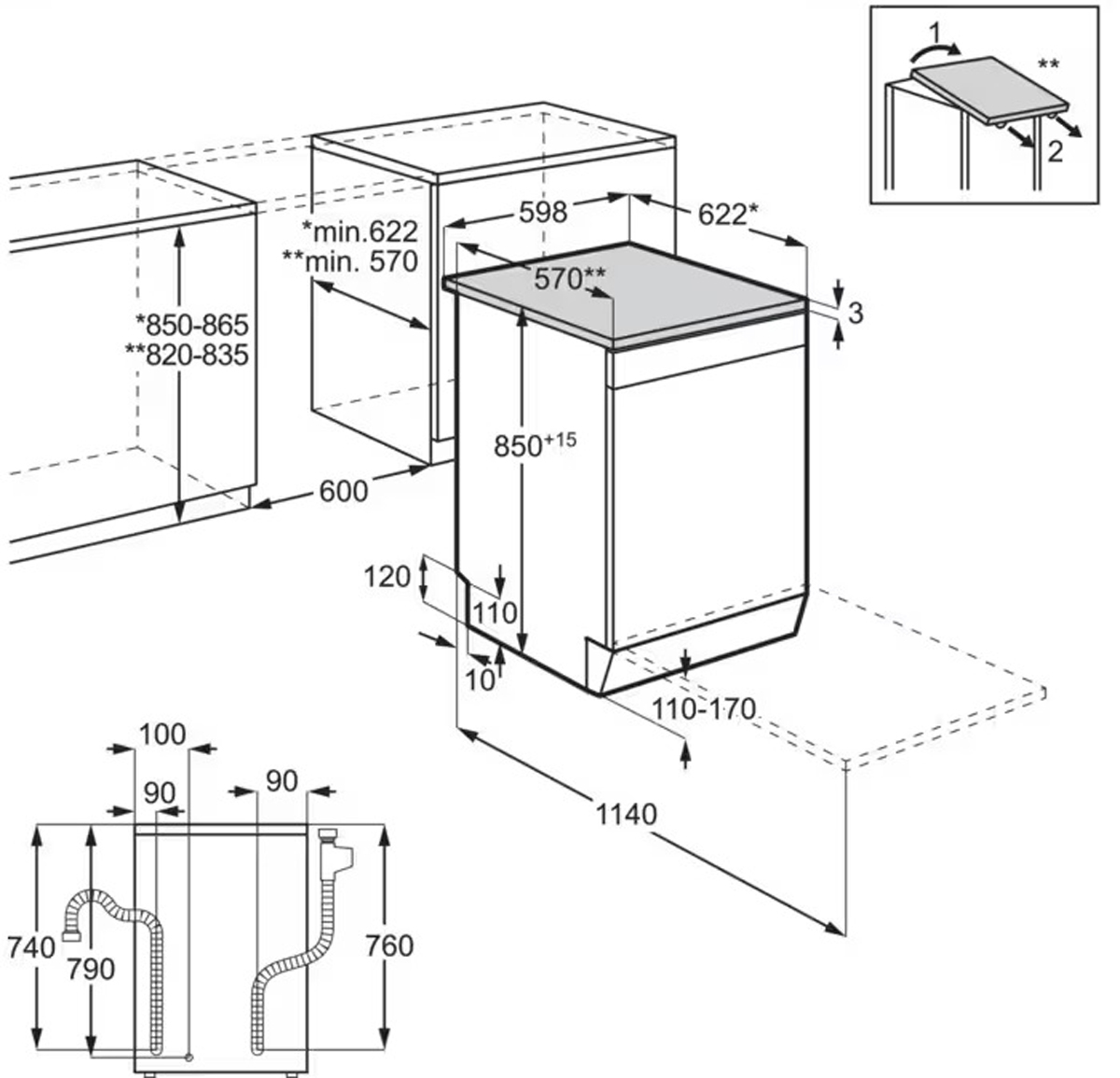 1
**
2
598
622*
*min.622
**min. 570
570**
3
*850-865
**820-835
$850^{+15}$
600
120
110
10
110-170
1140
100
90
90
740
790
760