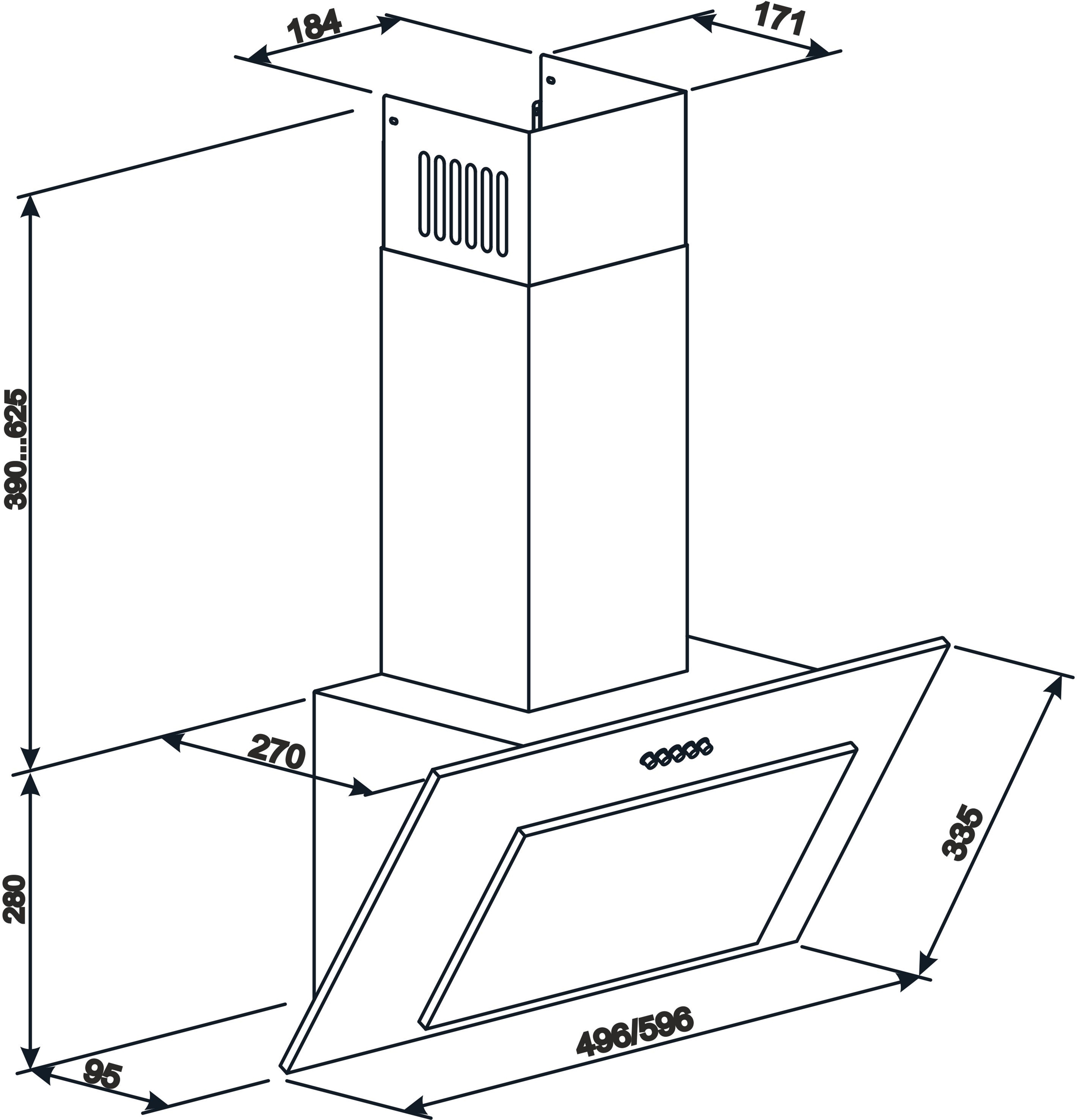 184

171

390...625

270

335

280

496/596

95