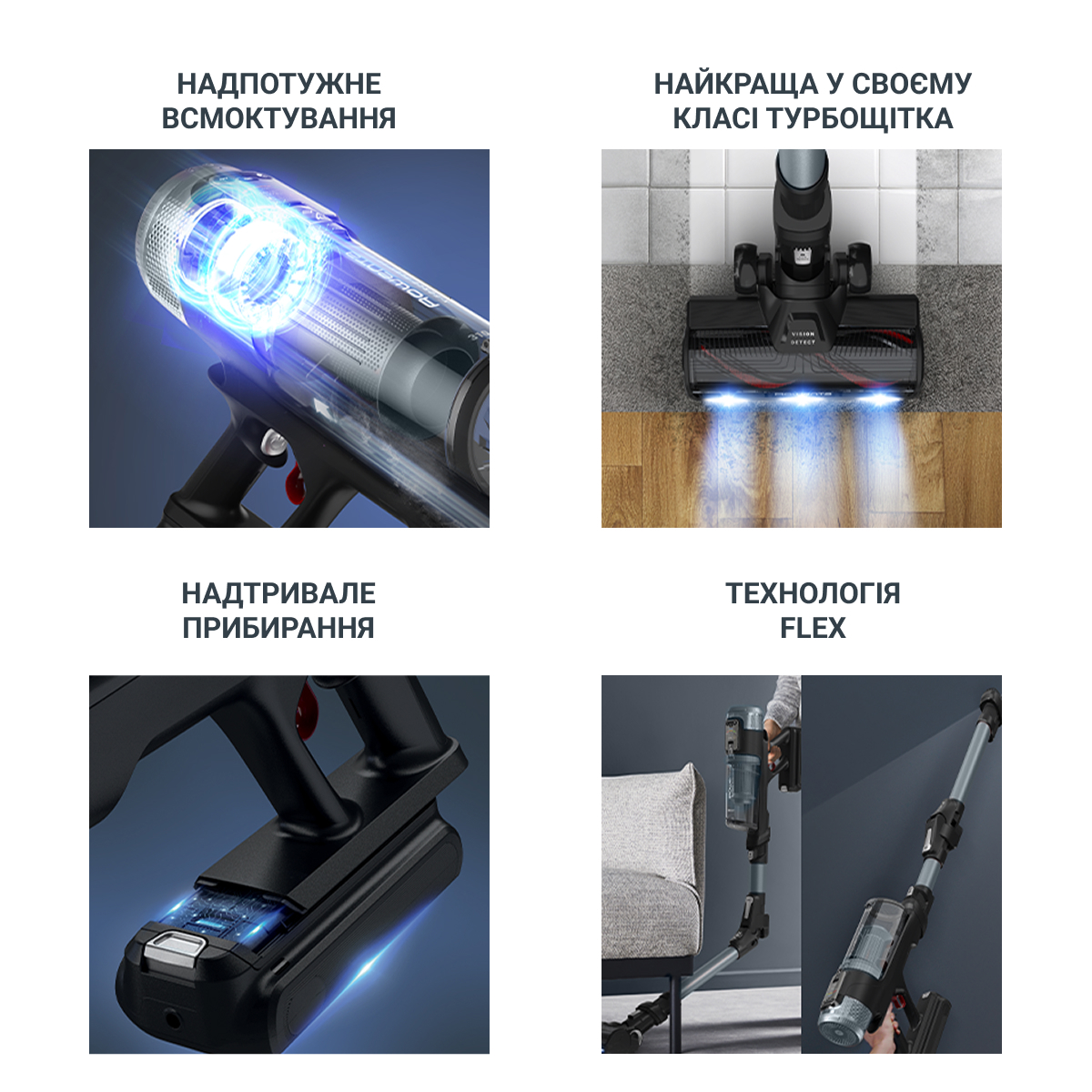 НАДПОТУЖНЕ ВСМОКТУВАННЯ

НАЙКРАЩА У СВОЄМУ КЛАСІ ТУРБОЩІТКА

VISION DETECT

НАДТРИВАЛЕ ПРИБИРАННЯ

ТЕХНОЛОГІЯ FLEX