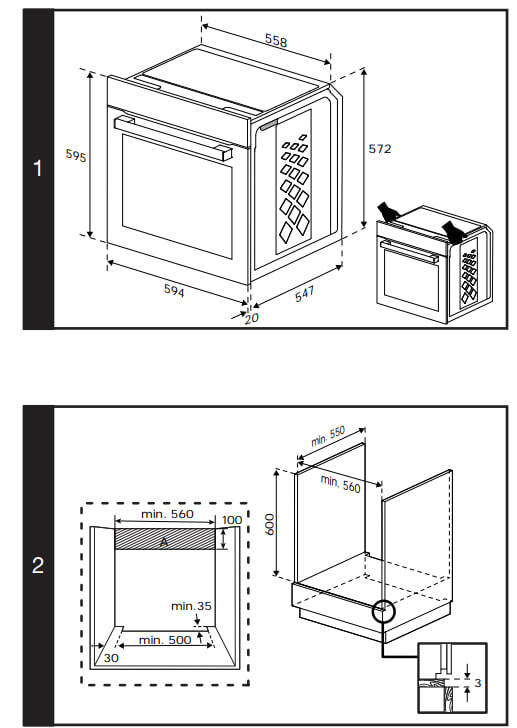 1

558

595

572

594

547

20

2

min. 560

100

A

min.35

min. 500

30

min. 550

min. 560

600

3