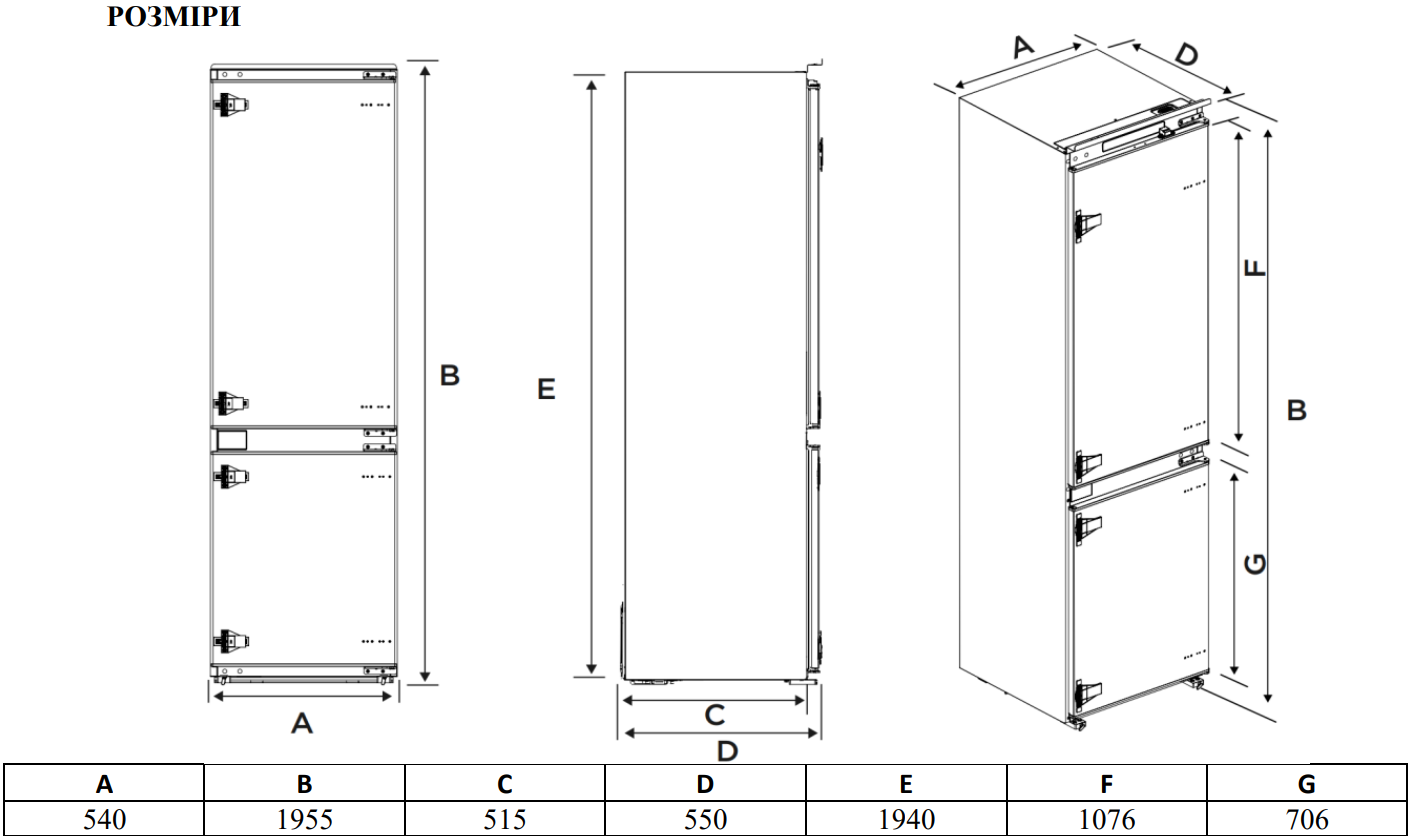 РОЗМІРИ

B

A

E

C

D

A

D

F

B

G

| A | B | C | D | E | F | G |
|---|---|---|---|---|---|---|
| 540 | 1955 | 515 | 550 | 1940 | 1076 | 706 |