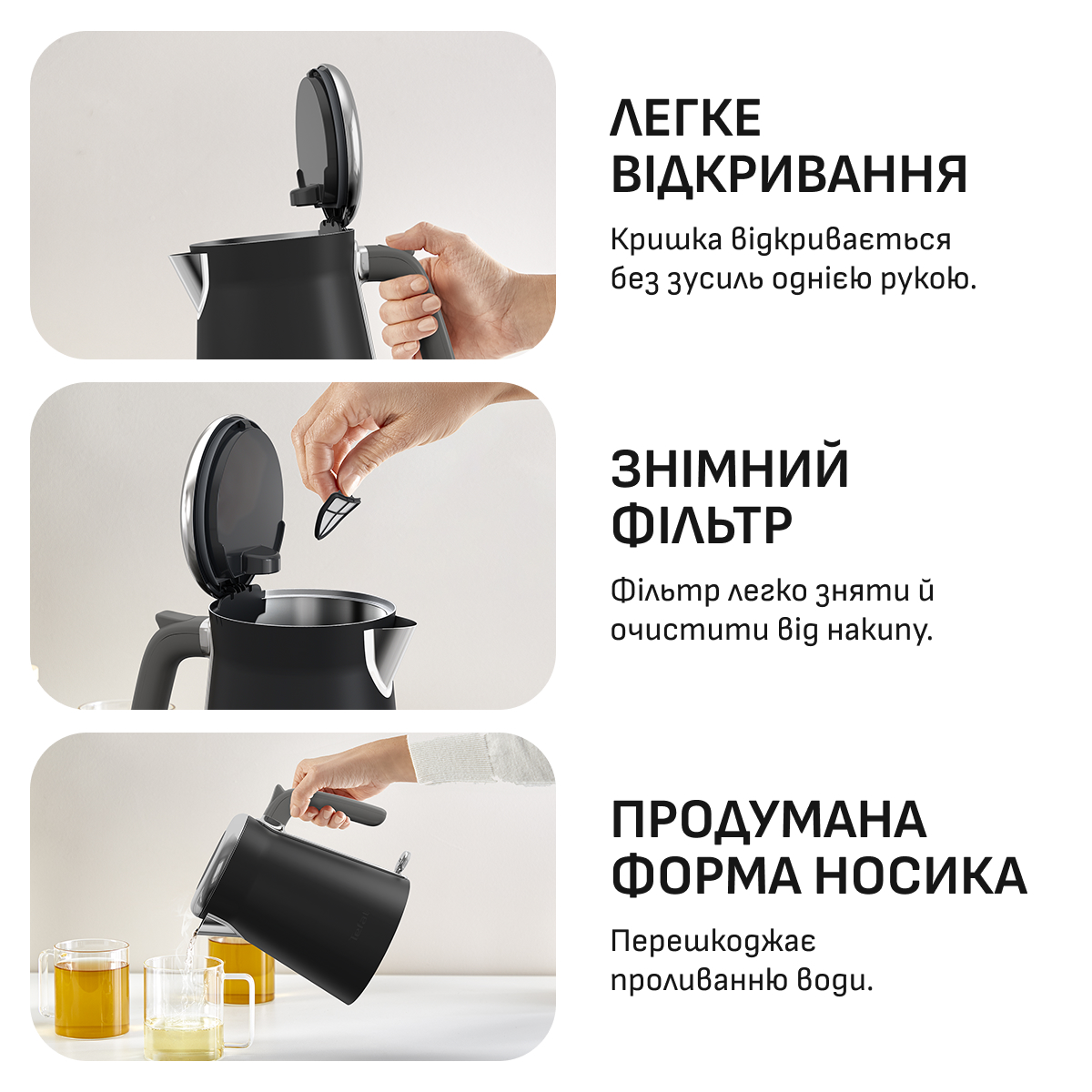 ЛЕГКЕ ВІДКРИВАННЯ

Кришка відкривається без зусиль однією рукою.

ЗНІМНИЙ ФІЛЬТР

Фільтр легко зняти й очистити від накипу.

ПРОДУМАНА ФОРМА НОСИКА

Перешкоджає проливанню води.