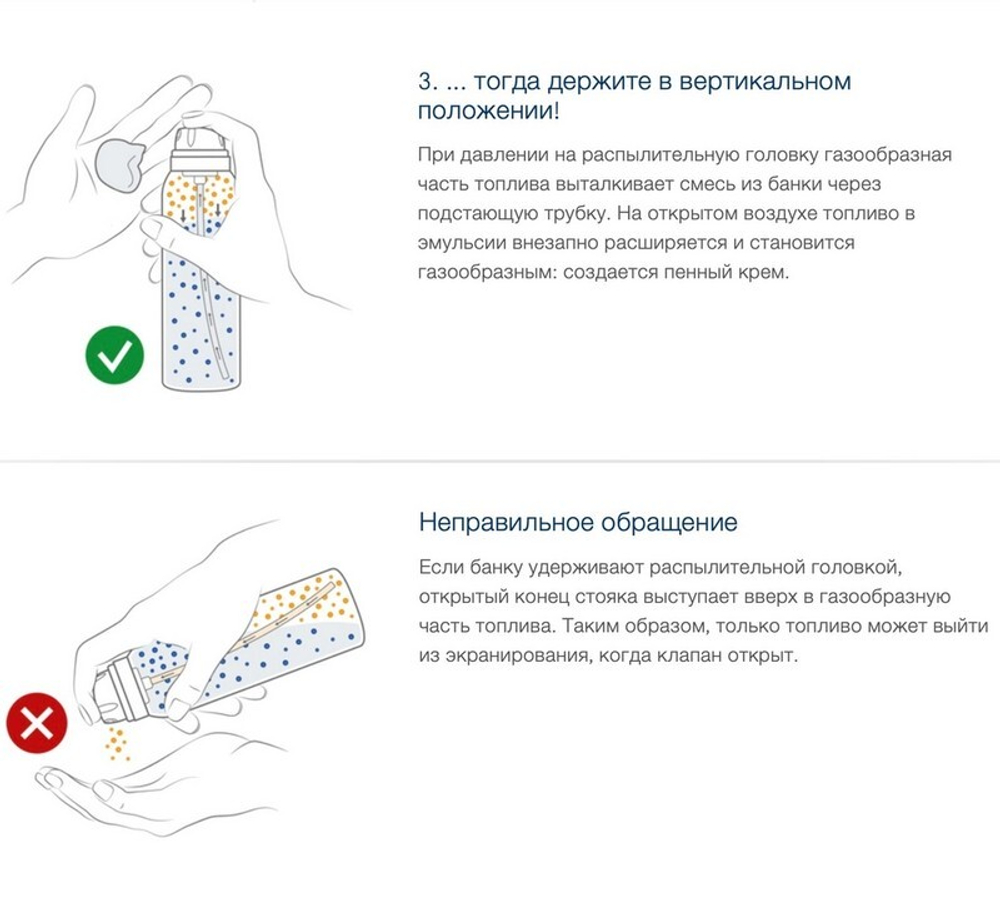 3. ... тогда держите в вертикальном положении!

При давлении на распылительную головку газообразная часть топлива выталкивает смесь из банки через подстающую трубку. На открытом воздухе топливо в эмульсии внезапно расширяется и становится газообразным: создается пенный крем.

Неправильное обращение

Если банку удерживают распылительной головкой, открытый конец стояка выступает вверх в газообразную часть топлива. Таким образом, только топливо может выйти из экранирования, когда клапан открыт.