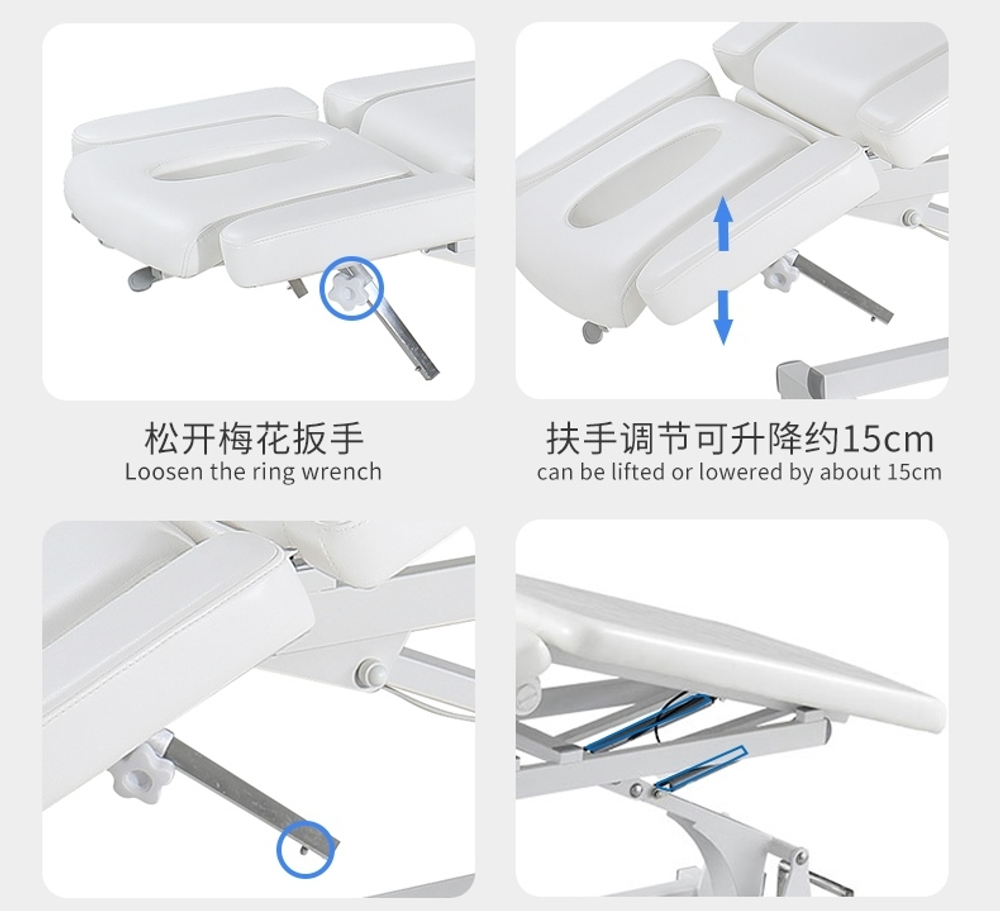 松开梅花扳手
Loosen the ring wrench

扶手调节可升降约15cm
can be lifted or lowered by about 15cm