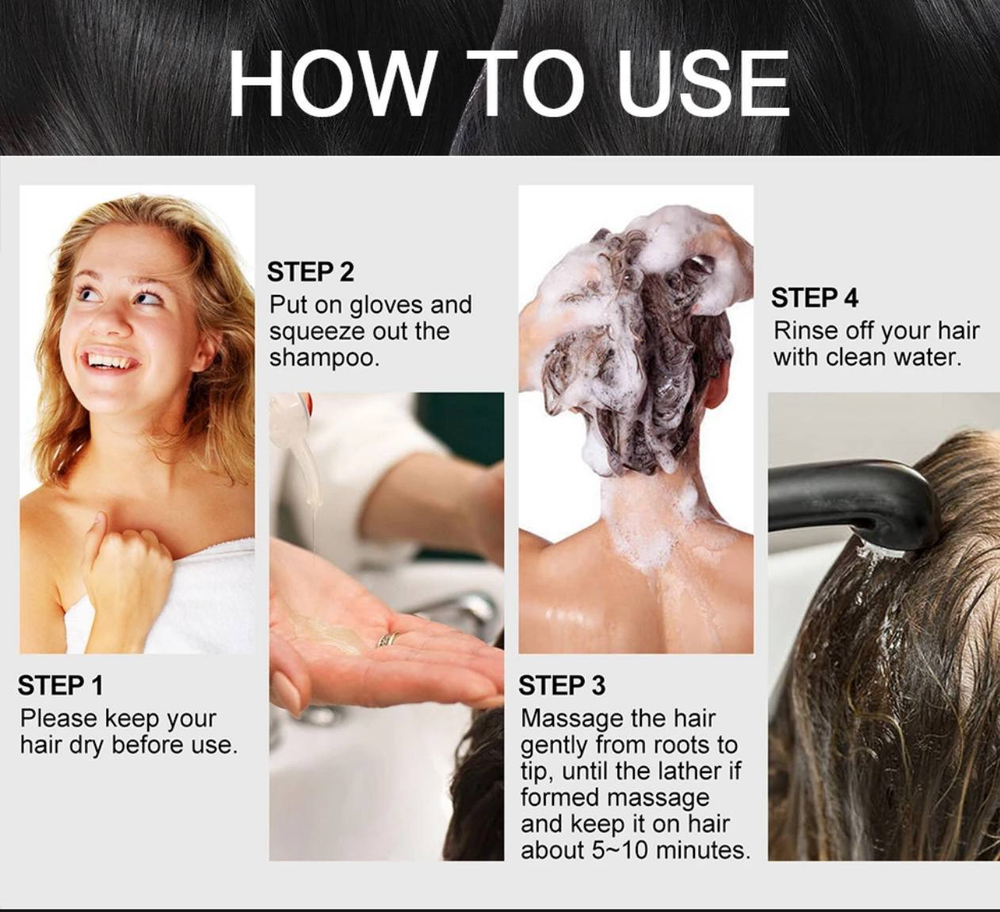 HOW TO USE

STEP 1
Please keep your hair dry before use.

STEP 2
Put on gloves and squeeze out the shampoo.

STEP 3
Massage the hair gently from roots to tip, until the lather if formed massage and keep it on hair about 5~10 minutes.

STEP 4
Rinse off your hair with clean water.