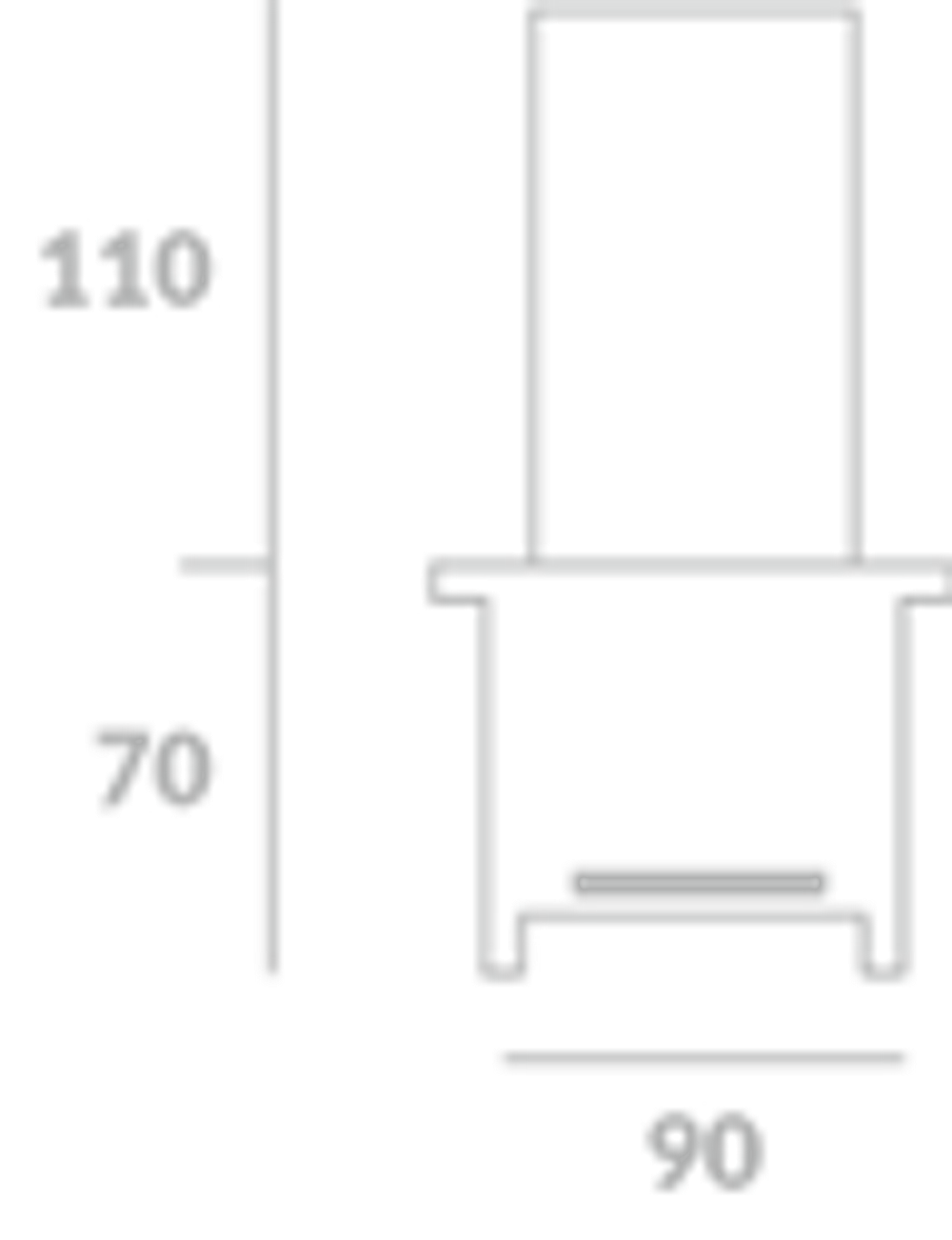 110

70

90