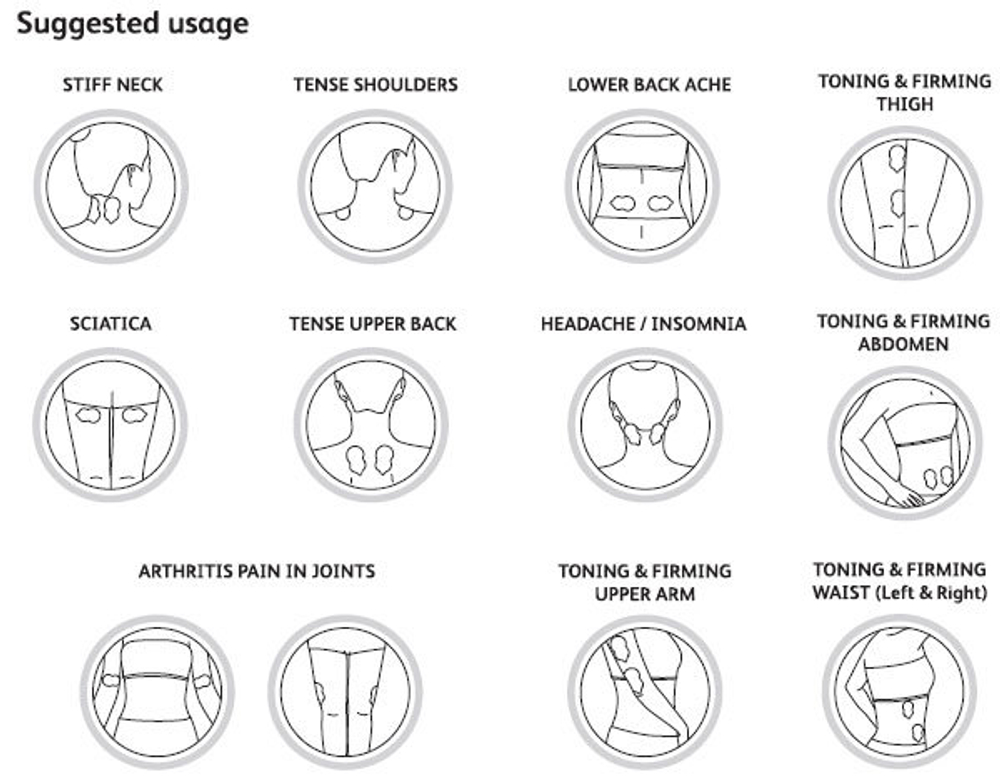 Suggested usage

STIFF NECK

TENSE SHOULDERS

LOWER BACK ACHE

TONING & FIRMING THIGH

SCIATICA

TENSE UPPER BACK

HEADACHE / INSOMNIA

TONING & FIRMING ABDOMEN

ARTHRITIS PAIN IN JOINTS

TONING & FIRMING UPPER ARM

TONING & FIRMING WAIST (Left & Right)