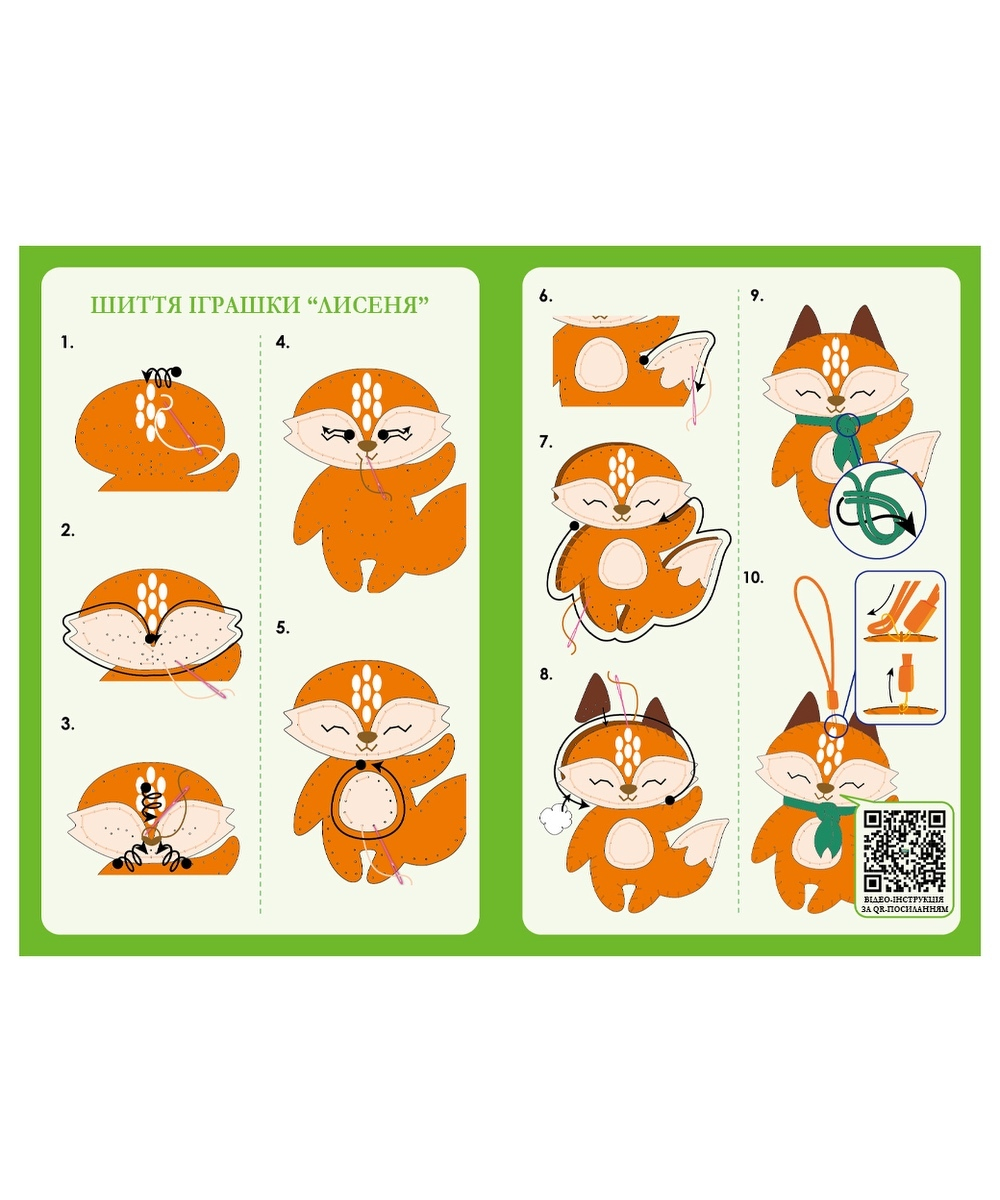 ШИТТЯ ІГРАШКИ “ЛИСЕНЯ”

1.

2.

3.

4.

5.

6.

7.

8.

9.

10.

ВІДЕО-ІНСТРУКЦІЯ ЗА QR-ПОСИЛАННЯМ