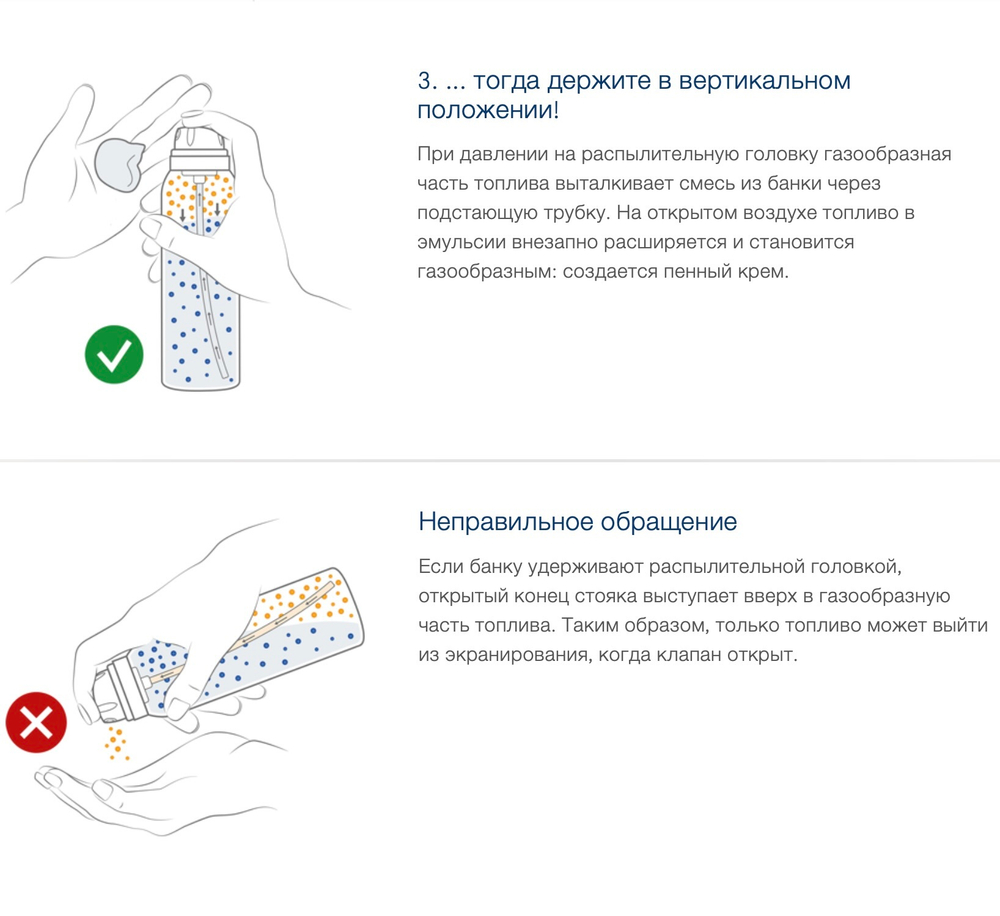 3. ... тогда держите в вертикальном положении!

При давлении на распылительную головку газообразная часть топлива выталкивает смесь из банки через подстающую трубку. На открытом воздухе топливо в эмульсии внезапно расширяется и становится газообразным: создается пенный крем.

Неправильное обращение

Если банку удерживают распылительной головкой, открытый конец стояка выступает вверх в газообразную часть топлива. Таким образом, только топливо может выйти из экранирования, когда клапан открыт.