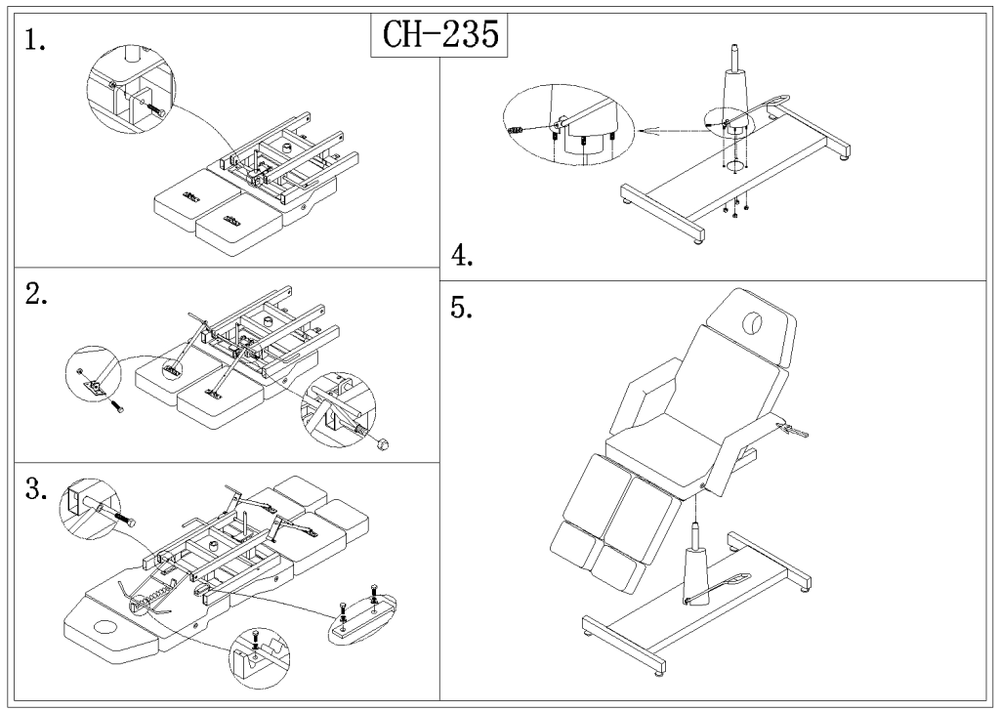 CH-235

1.

2.

3.

4.

5.