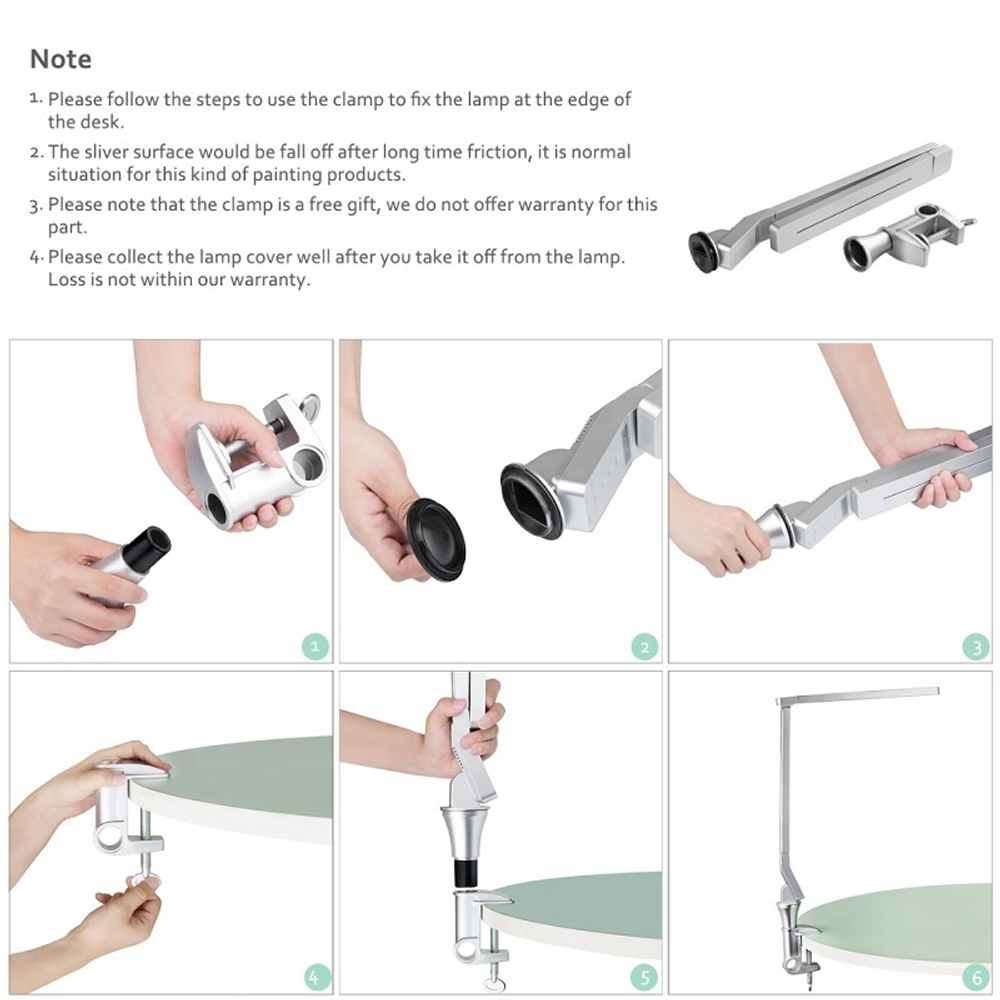 Note

1. Please follow the steps to use the clamp to fix the lamp at the edge of the desk.

2. The sliver surface would be fall off after long time friction, it is normal situation for this kind of painting products.

3. Please note that the clamp is a free gift, we do not offer warranty for this part.

4. Please collect the lamp cover well after you take it off from the lamp. Loss is not within our warranty.

1

2

3

4

5

6