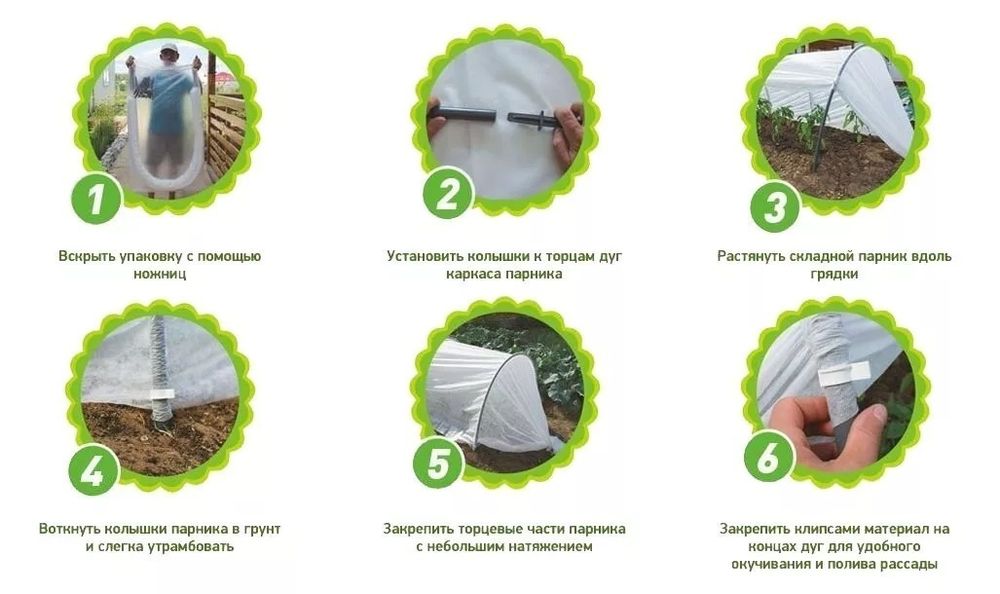 1

Вскрыть упаковку с помощью ножниц

2

Установить колышки к торцам дуг каркаса парника

3

Растянуть складной парник вдоль грядки

4

Воткнуть колышки парника в грунт и слегка утрамбовать

5

Закрепить торцевые части парника с небольшим натяжением

6

Закрепить клипсами материал на концах дуг для удобного окучивания и полива рассады